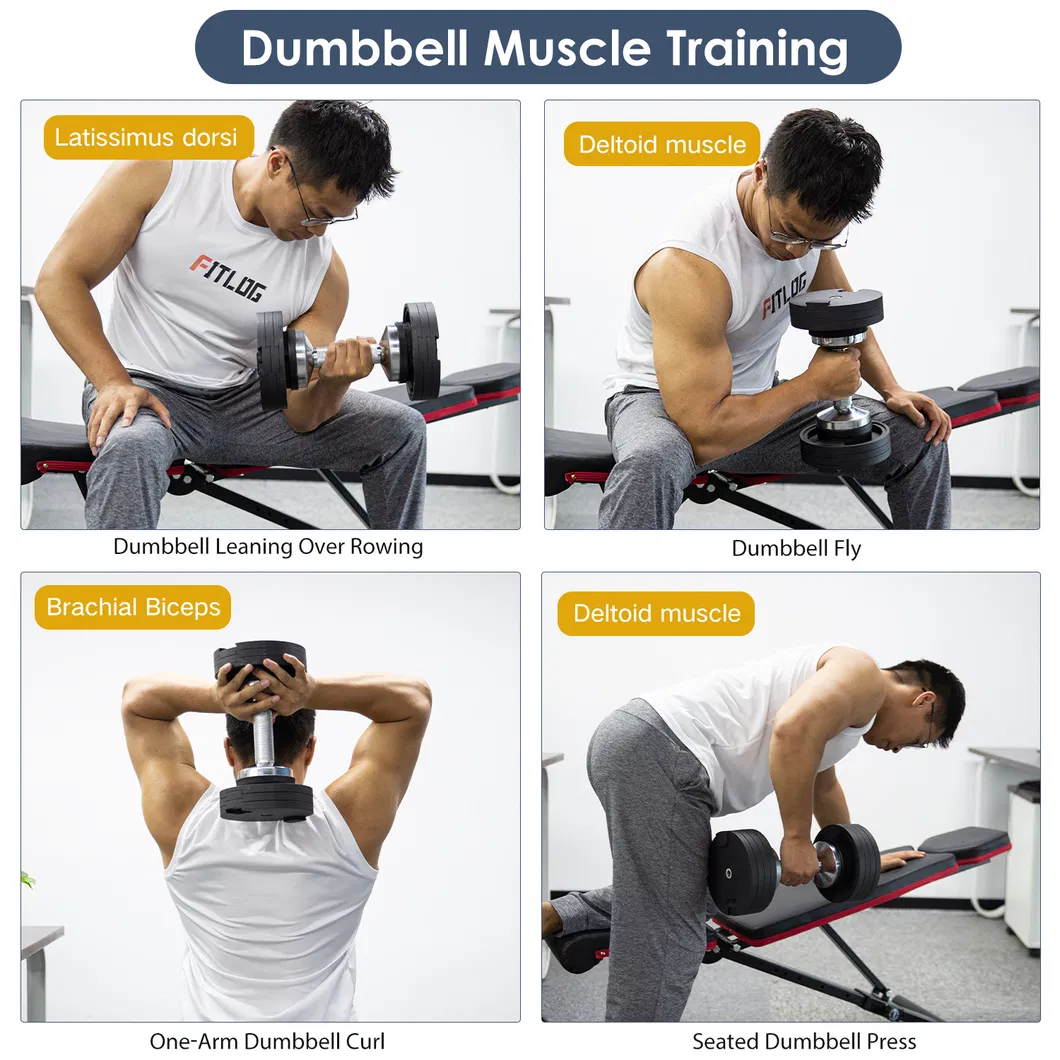 Dumbbell Muscle Training

Latissimus dorsi

FITLOG

Dumbbell Leaning Over Rowing

Deltoid muscle

FITLOG

Dumbbell Fly

Brachial Biceps

One-Arm Dumbbell Curl

Deltoid muscle

Seated Dumbbell Press