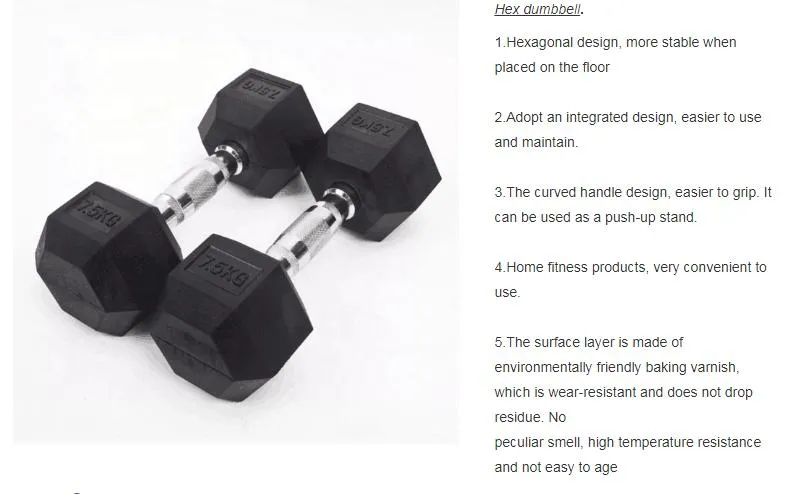 7.5KG

7.5KG

7.5KG

7.5KG

Hex dumbbell.

1.Hexagonal design, more stable when placed on the floor

2.Adopt an integrated design, easier to use and maintain.

3.The curved handle design, easier to grip. It can be used as a push-up stand.

4.Home fitness products, very convenient to use.

5.The surface layer is made of environmentally friendly baking varnish, which is wear-resistant and does not drop residue. No
peculiar smell, high temperature resistance and not easy to age