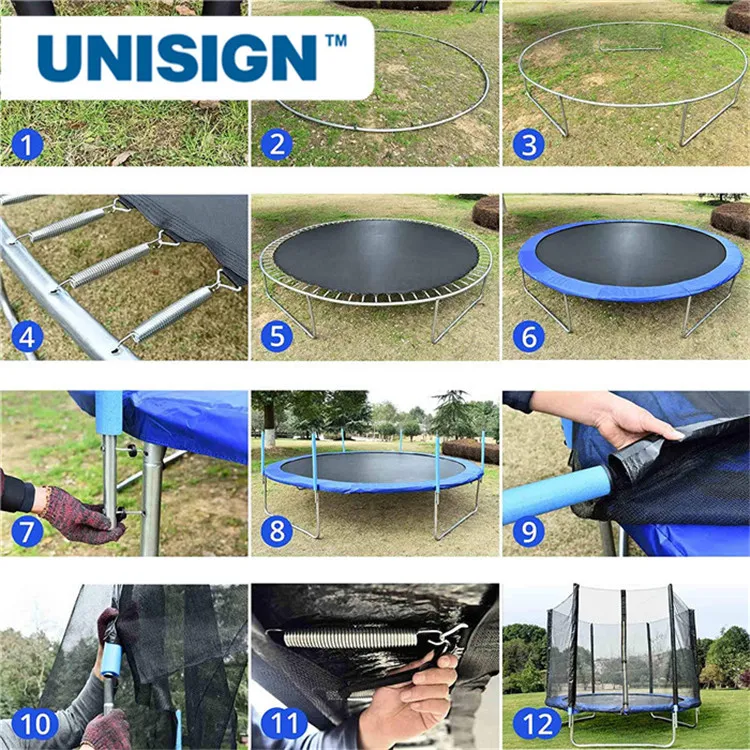 UNISIGN™

1

2

3

4

5

6

7

8

9

10

11

12