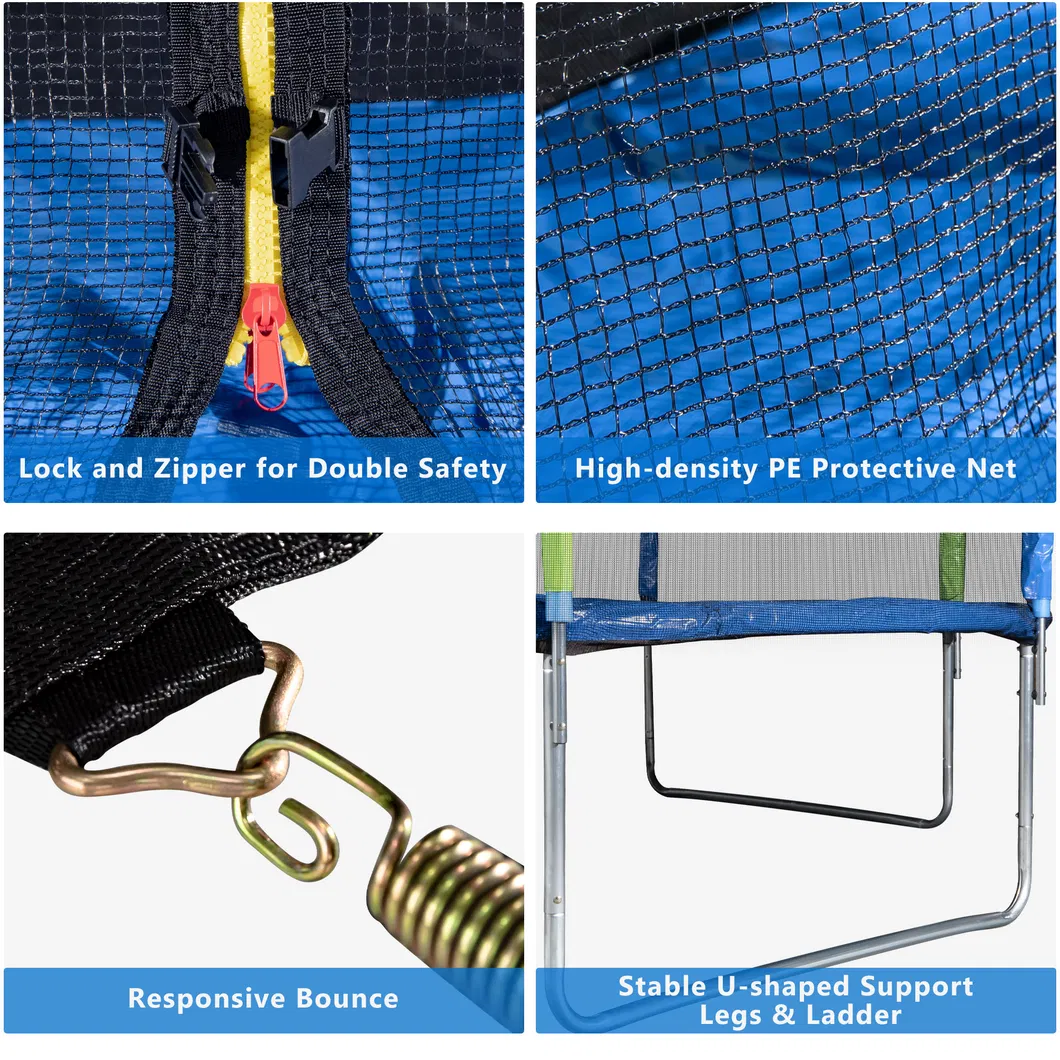 Lock and Zipper for Double Safety

High-density PE Protective Net

Responsive Bounce

Stable U-shaped Support Legs & Ladder